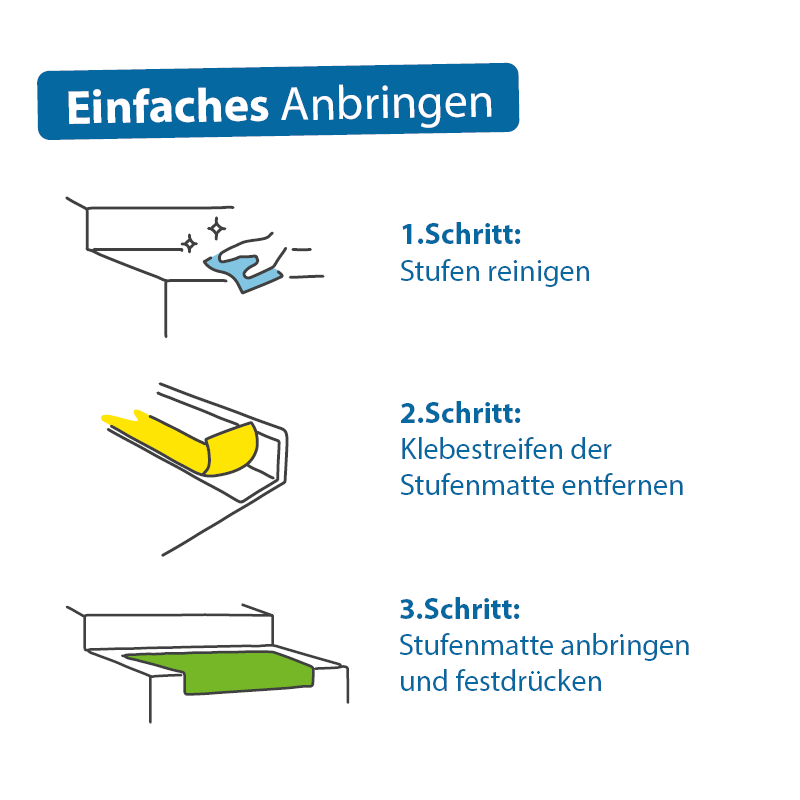 Einfaches Anbringen

1.Schritt:
Stufen reinigen

2.Schritt:
Klebestreifen der Stufenmatte entfernen

3.Schritt:
Stufenmatte anbringen und festdrücken